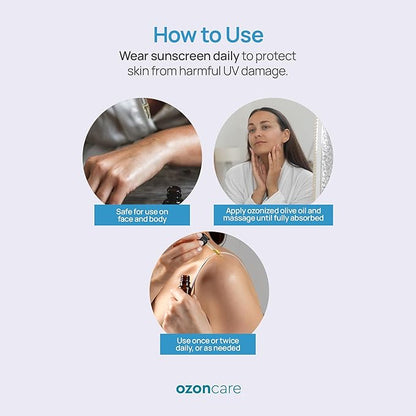 How to Use

Wear sunscreen daily to protect skin from harmful UV damage.

Safe for use on face and body

Apply ozonized olive oil and massage until fully absorbed

Use once or twice daily, or as needed

ozoncare