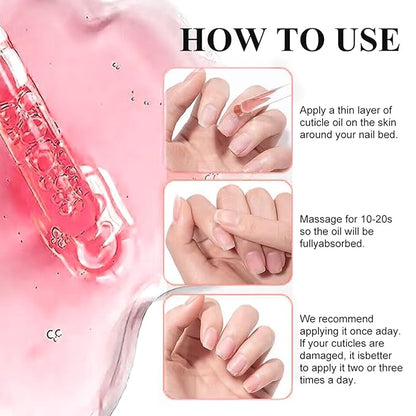 HOW TO USE

Apply a thin layer of cuticle oil on the skin around your nail bed.

Massage for 10-20s so the oil will be fullyabsorbed.

We recommend applying it once aday. If your cuticles are damaged, it isbetter to apply it two or three times a day.