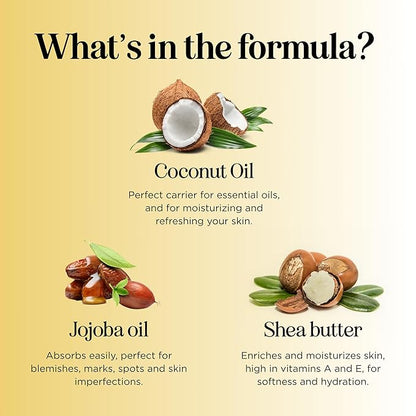 What's in the formula?

Coconut Oil

Perfect carrier for essential oils, and for moisturizing and refreshing your skin.

Jojoba oil

Absorbs easily, perfect for blemishes, marks, spots and skin imperfections.

Shea butter

Enriches and moisturizes skin, high in vitamins A and E, for softness and hydration.