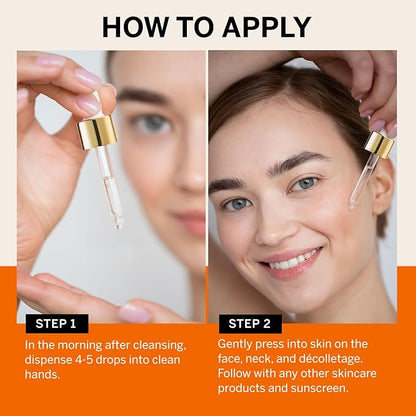 HOW TO APPLY

STEP 1

In the morning after cleansing, dispense 4-5 drops into clean hands.

STEP 2

Gently press into skin on the face, neck, and décolletage. Follow with any other skincare products and sunscreen.