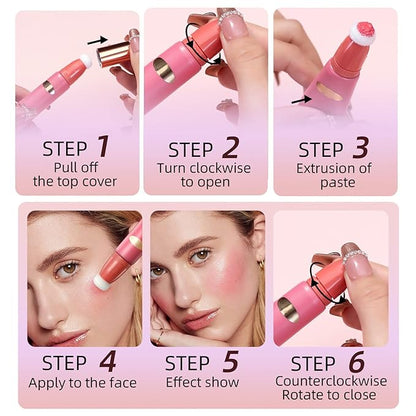 STEP 1
Pull off the top cover

STEP 2
Turn clockwise to open

STEP 3
Extrusion of paste

STEP 4
Apply to the face

STEP 5
Effect show

STEP 6
Counterclockwise Rotate to close