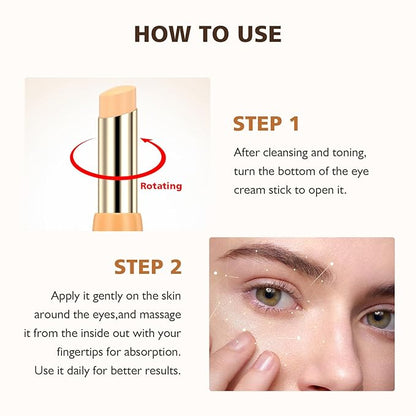 HOW TO USE

Rotating

STEP 1

After cleansing and toning, turn the bottom of the eye cream stick to open it.

STEP 2

Apply it gently on the skin around the eyes,and massage it from the inside out with your fingertips for absorption. Use it daily for better results.