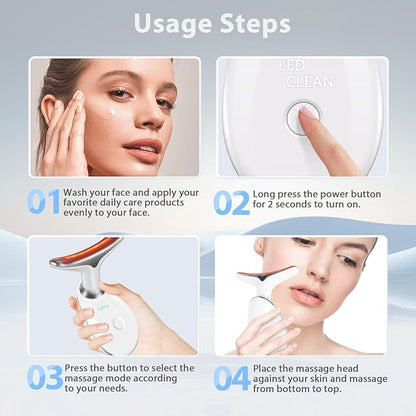 Usage Steps

LED
CLEAN

01 Wash your face and apply your favorite daily care products evenly to your face.

02 Long press the power button for 2 seconds to turn on.

03 Press the button to select the massage mode according to your needs.

04 Place the massage head against your skin and massage from bottom to top.