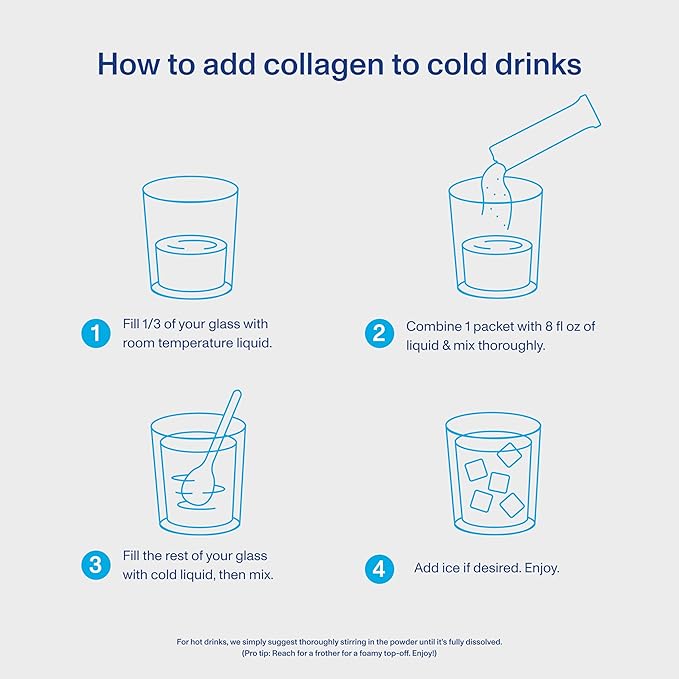 How to add collagen to cold drinks

1 Fill 1/3 of your glass with room temperature liquid.

2 Combine 1 packet with 8 fl oz of liquid & mix thoroughly.

3 Fill the rest of your glass with cold liquid, then mix.

4 Add ice if desired. Enjoy.

For hot drinks, we simply suggest thoroughly stirring in the powder until it's fully dissolved. (Pro tip: Reach for a frother for a foamy top-off. Enjoy!)