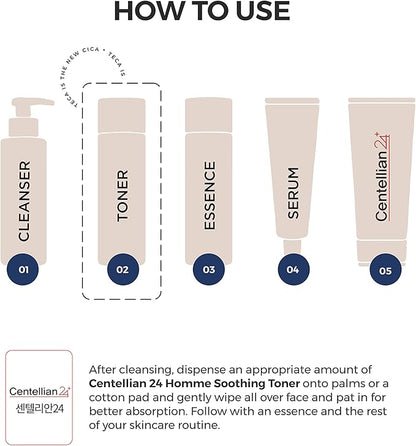 HOW TO USE

TECA IS THE NEW CICA • TECA IS

CLEANSER
01

TONER
02

ESSENCE
03

SERUM
04

Centellian 24
05

Centellian 24
센텔리안24

After cleansing, dispense an appropriate amount of **Centellian 24 Homme Soothing Toner** onto palms or a cotton pad and gently wipe all over face and pat in for better absorption. Follow with an essence and the rest of your skincare routine.