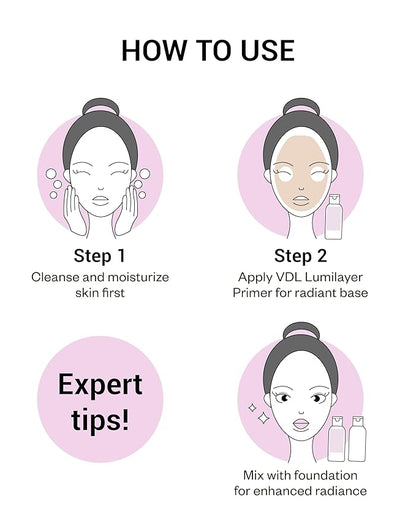 HOW TO USE

Step 1
Cleanse and moisturize skin first

Step 2
Apply VDL Lumilayer Primer for radiant base

Expert tips!

Mix with foundation for enhanced radiance