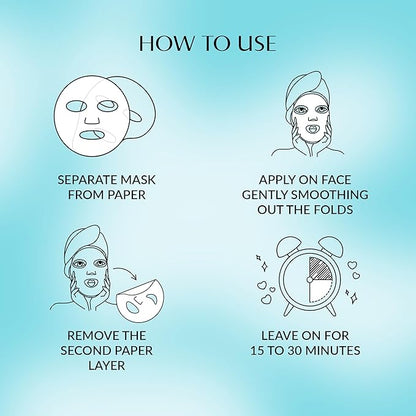 HOW TO USE

SEPARATE MASK FROM PAPER

APPLY ON FACE GENTLY SMOOTHING OUT THE FOLDS

REMOVE THE SECOND PAPER LAYER

LEAVE ON FOR 15 TO 30 MINUTES