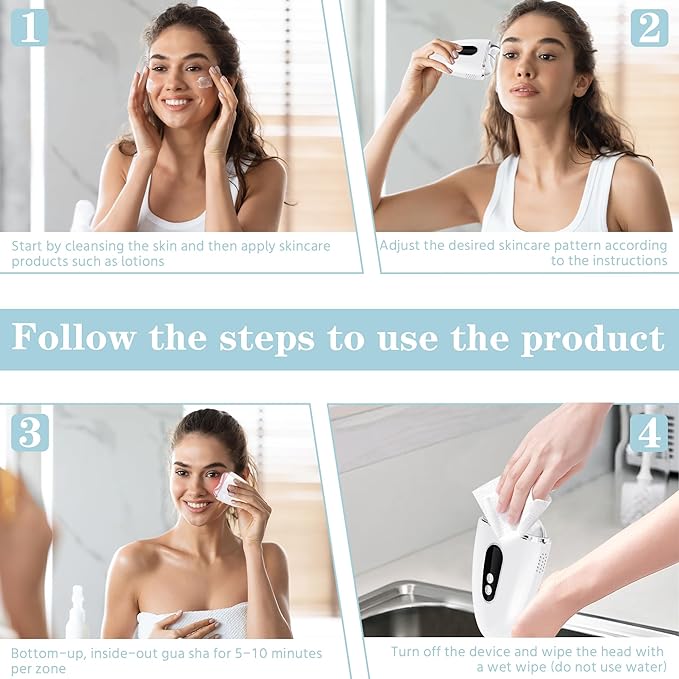 1

Start by cleansing the skin and then apply skincare products such as lotions

2

Adjust the desired skincare pattern according to the instructions

Follow the steps to use the product

3

Bottom-up, inside-out gua sha for 5-10 minutes per zone

4

Turn off the device and wipe the head with a wet wipe (do not use water)