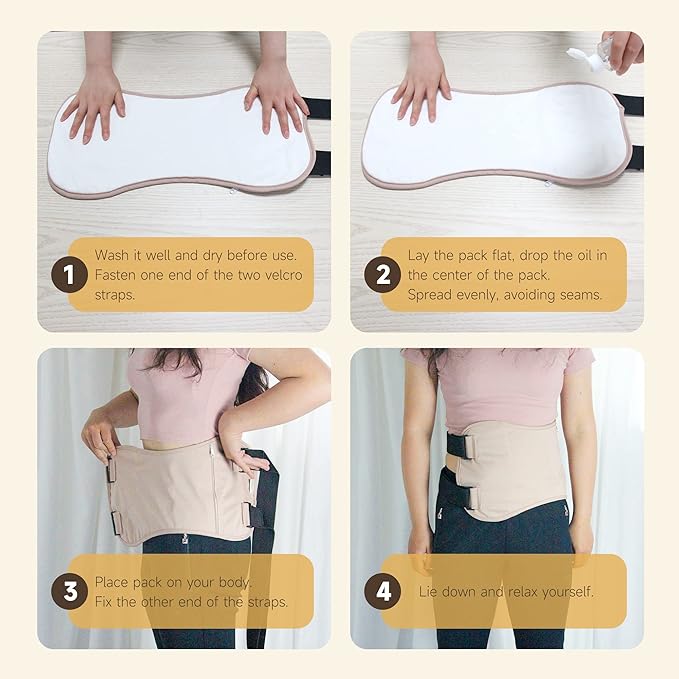 1
Wash it well and dry before use. Fasten one end of the two velcro straps.

2
Lay the pack flat, drop the oil in the center of the pack.
Spread evenly, avoiding seams.

3
Place pack on your body.
Fix the other end of the straps.

4
Lie down and relax yourself.