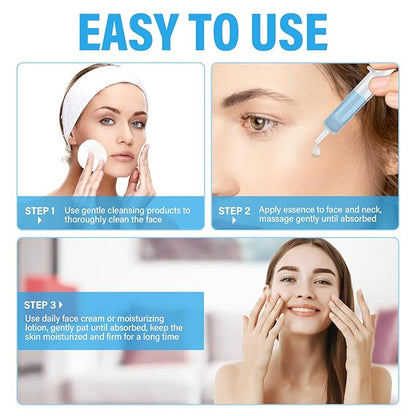 EASY TO USE

STEP 1 Use gentle cleansing products to thoroughly clean the face

STEP 2 Apply essence to face and neck, massage gently until absorbed

STEP 3 Use daily face cream or moisturizing lotion, gently pat until absorbed, keep the skin moisturized and firm for a long time