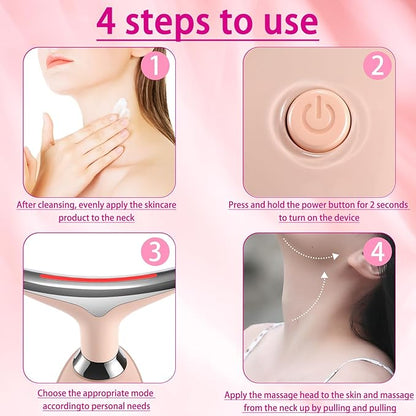 4 steps to use

1

After cleansing, evenly apply the skincare product to the neck

2

Press and hold the power button for 2 seconds to turn on the device

3

Choose the appropriate mode accordingto personal needs

4

Apply the massage head to the skin and massage from the neck up by pulling and pulling