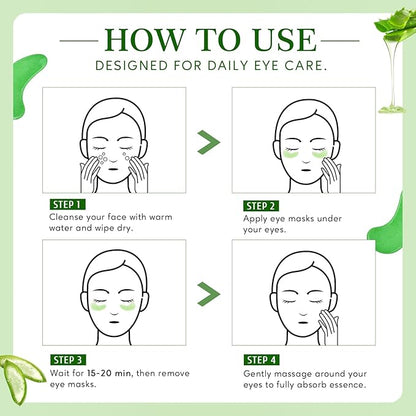 HOW TO USE
DESIGNED FOR DAILY EYE CARE.

STEP 1
Cleanse your face with warm water and wipe dry.

STEP 2
Apply eye masks under your eyes.

STEP 3
Wait for 15-20 min, then remove eye masks.

STEP 4
Gently massage around your eyes to fully absorb essence.