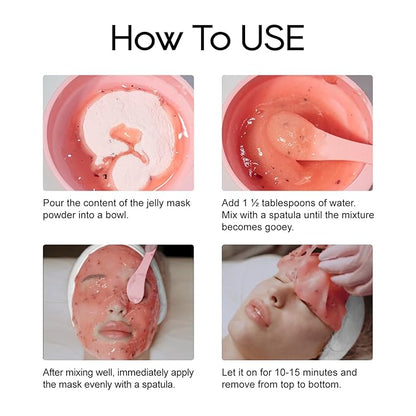 How To USE

Pour the content of the jelly mask powder into a bowl.

Add 1 ½ tablespoons of water. Mix with a spatula until the mixture becomes gooey.

After mixing well, immediately apply the mask evenly with a spatula.

Let it on for 10-15 minutes and remove from top to bottom.