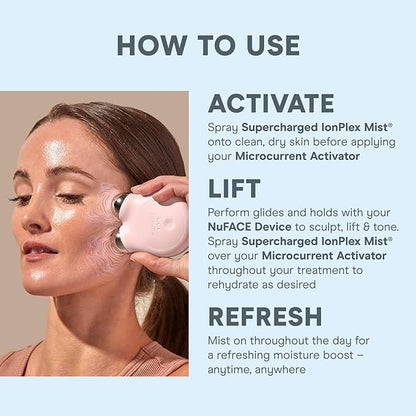 HOW TO USE

ACTIVATE
Spray Supercharged IonPlex Mist® onto clean, dry skin before applying your Microcurrent Activator

LIFT
Perform glides and holds with your NuFACE Device to sculpt, lift & tone. Spray Supercharged IonPlex Mist® over your Microcurrent Activator throughout your treatment to rehydrate as desired

REFRESH
Mist on throughout the day for a refreshing moisture boost – anytime, anywhere