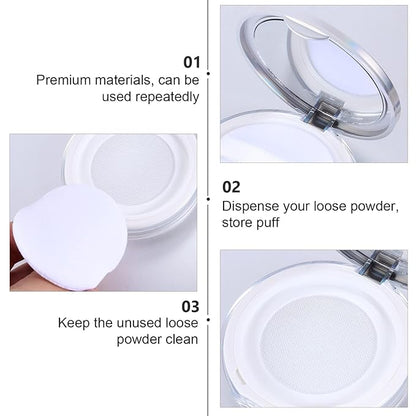 01
Premium materials, can be used repeatedly

02
Dispense your loose powder, store puff

03
Keep the unused loose powder clean