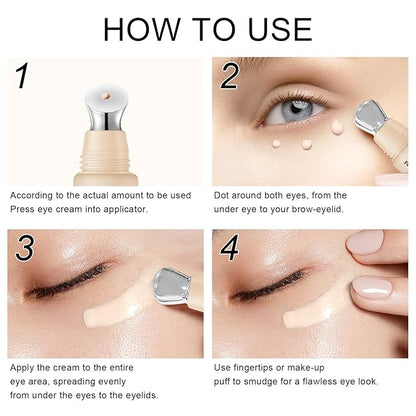 HOW TO USE

1

According to the actual amount to be used
Press eye cream into applicator.

2

Dot around both eyes, from the under eye to your brow-eyelid.

3

Apply the cream to the entire eye area, spreading evenly from under the eyes to the eyelids.

4

Use fingertips or make-up puff to smudge for a flawless eye look.