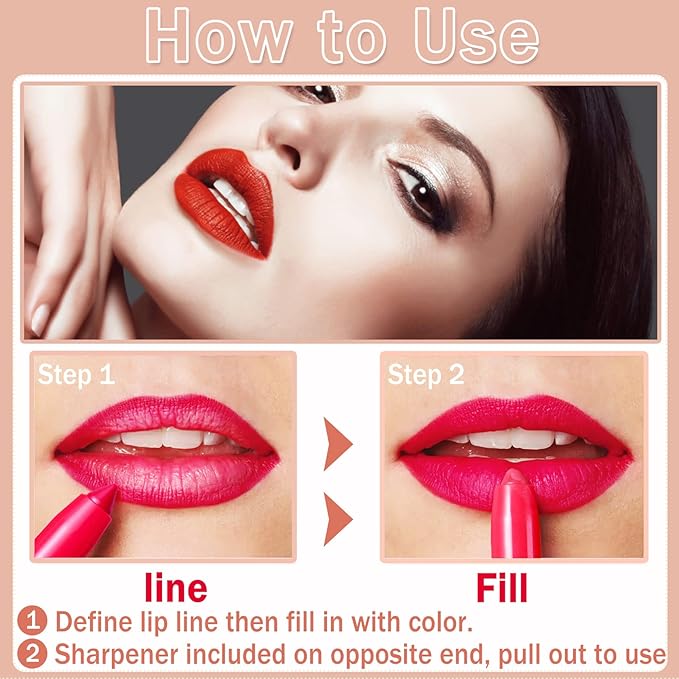 How to Use

Step 1

Step 2

line

Fill

1 Define lip line then fill in with color.
2 Sharpener included on opposite end, pull out to use