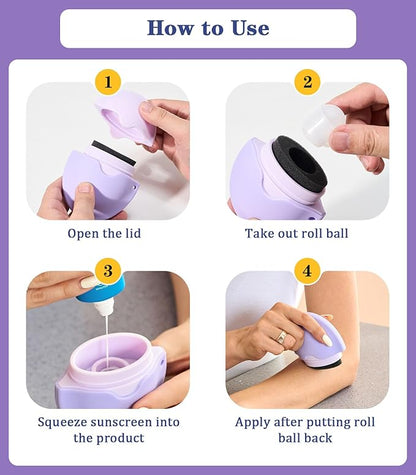 How to Use

1

Open the lid

2

Take out roll ball

3

Squeeze sunscreen into the product

4

Apply after putting roll ball back