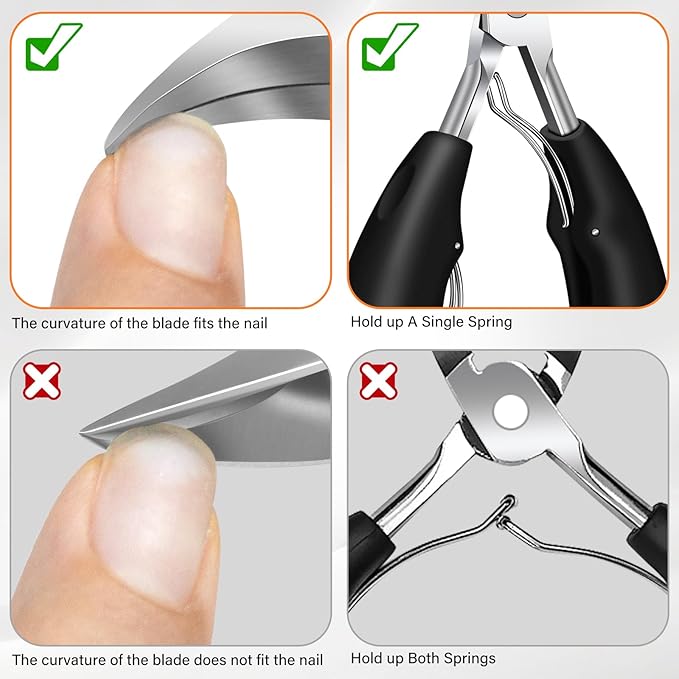 The curvature of the blade fits the nail

Hold up A Single Spring

The curvature of the blade does not fit the nail

Hold up Both Springs