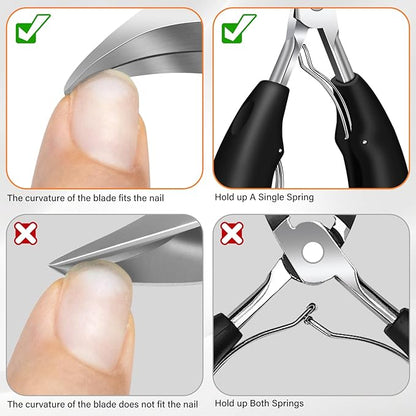 The curvature of the blade fits the nail

Hold up A Single Spring

The curvature of the blade does not fit the nail

Hold up Both Springs