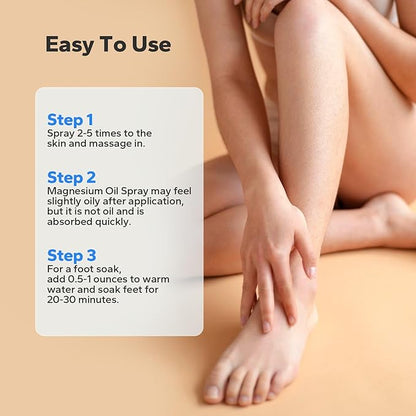 Easy To Use

Step 1
Spray 2-5 times to the skin and massage in.

Step 2
Magnesium Oil Spray may feel slightly oily after application, but it is not oil and is absorbed quickly.

Step 3
For a foot soak, add 0.5-1 ounces to warm water and soak feet for 20-30 minutes.