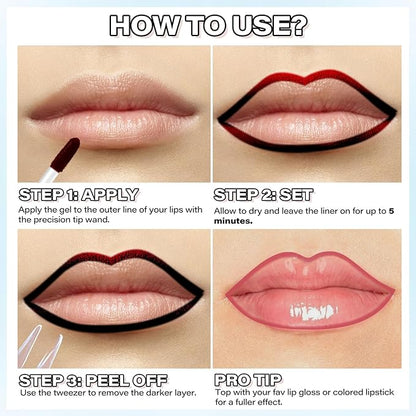 HOW TO USE?

STEP 1: APPLY
Apply the gel to the outer line of your lips with the precision tip wand.

STEP 2: SET
Allow to dry and leave the liner on for up to 5 minutes.

STEP 3: PEEL OFF
Use the tweezer to remove the darker layer.

PRO TIP
Top with your fav lip gloss or colored lipstick for a fuller effect.