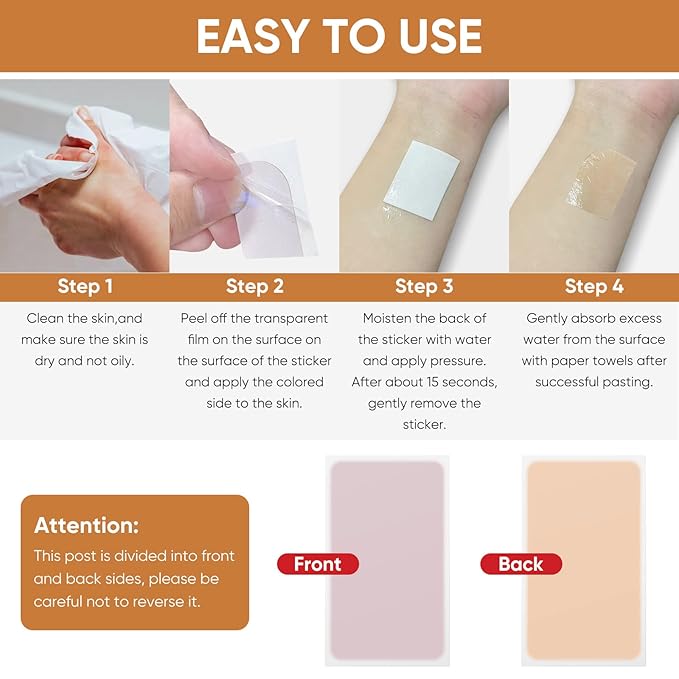 EASY TO USE

Step 1

Clean the skin,and make sure the skin is dry and not oily.

Step 2

Peel off the transparent film on the surface on the surface of the sticker and apply the colored side to the skin.

Step 3

Moisten the back of the sticker with water and apply pressure. After about 15 seconds, gently remove the sticker.

Step 4

Gently absorb excess water from the surface with paper towels after successful pasting.

Attention:

This post is divided into front and back sides, please be careful not to reverse it.

Front

Back