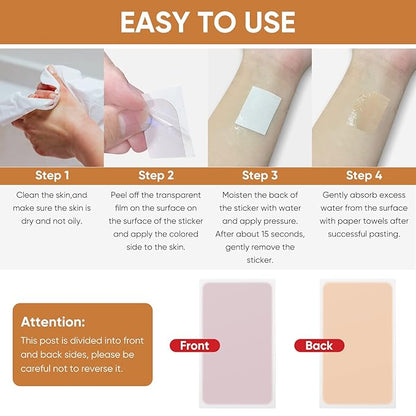 EASY TO USE

Step 1
Clean the skin,and make sure the skin is dry and not oily.

Step 2
Peel off the transparent film on the surface on the surface of the sticker and apply the colored side to the skin.

Step 3
Moisten the back of the sticker with water and apply pressure. After about 15 seconds, gently remove the sticker.

Step 4
Gently absorb excess water from the surface with paper towels after successful pasting.

Attention:
This post is divided into front and back sides, please be careful not to reverse it.

Front

Back