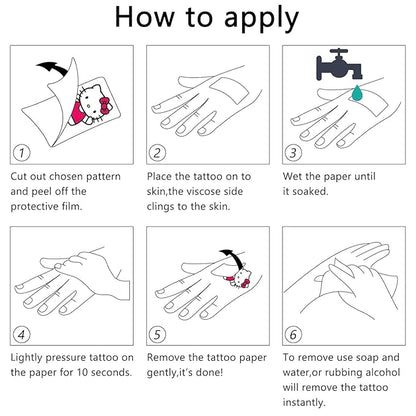 How to apply

1

Cut out chosen pattern and peel off the protective film.

2

Place the tattoo on to skin,the viscose side clings to the skin.

3

Wet the paper until it soaked.

4

Lightly pressure tattoo on the paper for 10 seconds.

5

Remove the tattoo paper gently,it's done!

6

To remove use soap and water,or rubbing alcohol will remove the tattoo instantly.