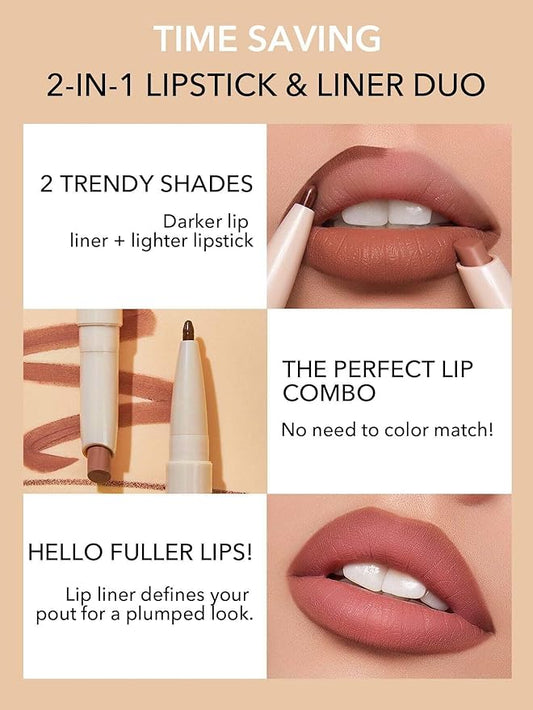 TIME SAVING
2-IN-1 LIPSTICK & LINER DUO

2 TRENDY SHADES

Darker lip liner + lighter lipstick

THE PERFECT LIP COMBO

No need to color match!

HELLO FULLER LIPS!

Lip liner defines your pout for a plumped look.