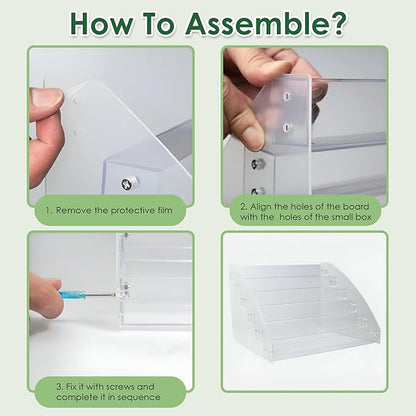 How To Assemble?

1. Remove the protective film

2. Align the holes of the board with the holes of the small box

3. Fix it with screws and complete it in sequence