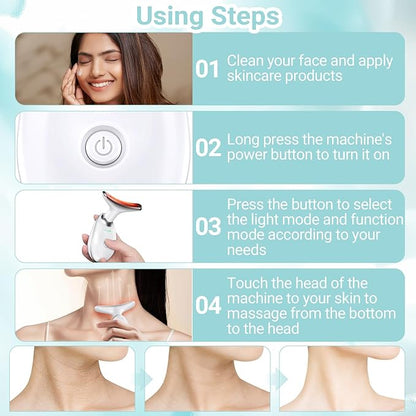 Using Steps

01 Clean your face and apply skincare products

02 Long press the machine's power button to turn it on

03 Press the button to select the light mode and function mode according to your needs

04 Touch the head of the machine to your skin to massage from the bottom to the head