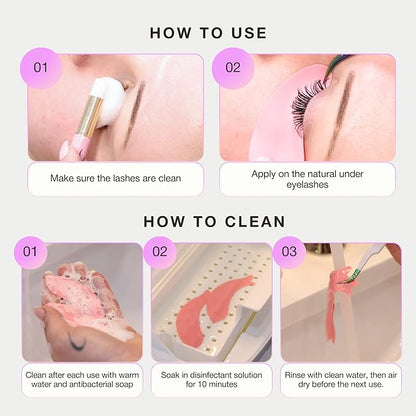 HOW TO USE

01

Make sure the lashes are clean

02

Apply on the natural under eyelashes

HOW TO CLEAN

01

Clean after each use with warm water and antibacterial soap

02

Soak in disinfectant solution for 10 minutes

03

Rinse with clean water, then air dry before the next use.