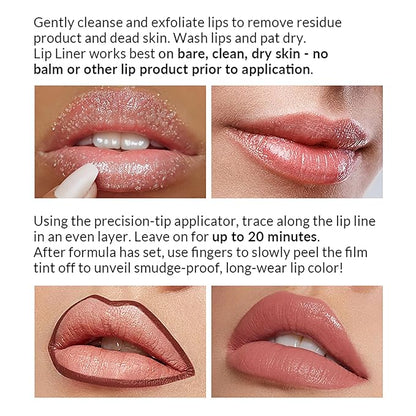 Gently cleanse and exfoliate lips to remove residue product and dead skin. Wash lips and pat dry. Lip Liner works best on bare, clean, dry skin - no balm or other lip product prior to application.

Using the precision-tip applicator, trace along the lip line in an even layer. Leave on for up to 20 minutes. After formula has set, use fingers to slowly peel the film tint off to unveil smudge-proof, long-wear lip color!