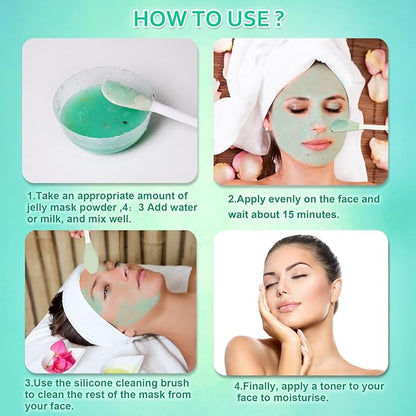 HOW TO USE ?

1.Take an appropriate amount of jelly mask powder ,4：3 Add water or milk, and mix well.

2.Apply evenly on the face and wait about 15 minutes.

3.Use the silicone cleaning brush to clean the rest of the mask from your face.

4.Finally, apply a toner to your face to moisturise.