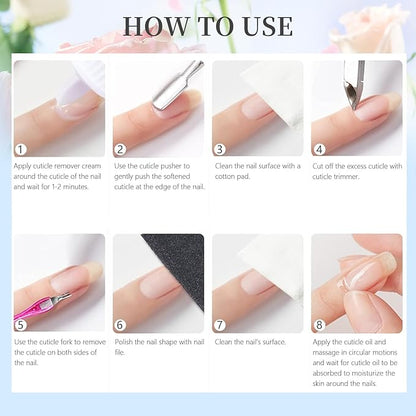 HOW TO USE

1
Apply cuticle remover cream around the cuticle of the nail and wait for 1-2 minutes.

2
Use the cuticle pusher to gently push the softened cuticle at the edge of the nail.

3
Clean the nail surface with a cotton pad.

4
Cut off the excess cuticle with cuticle trimmer.

5
Use the cuticle fork to remove the cuticle on both sides of the nail.

6
Polish the nail shape with nail file.

7
Clean the nail's surface.

8
Apply the cuticle oil and massage in circular motions and wait for cuticle oil to be absorbed to moisturize the skin around the nails.