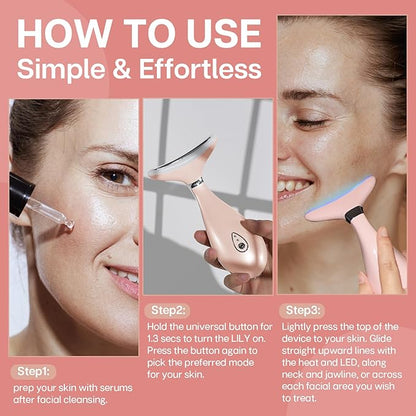 HOW TO USE
Simple & Effortless

Step1:
prep your skin with serums after facial cleansing.

Step2:
Hold the universal button for 1.3 secs to turn the LILY on. Press the button again to pick the preferred mode for your skin.

Step3:
Lightly press the top of the device to your skin. Glide straight upward lines with the heat and LED, along neck and jawline, or across each facial area you wish to treat.