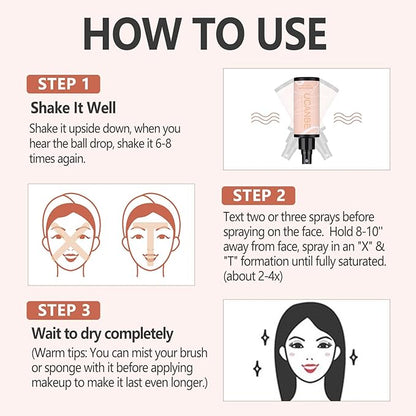 HOW TO USE

STEP 1

Shake It Well

Shake it upside down, when you hear the ball drop, shake it 6-8 times again.

UCANBE

STEP 2

Text two or three sprays before spraying on the face. Hold 8-10" away from face, spray in an "X" & "T" formation until fully saturated. (about 2-4x)

STEP 3

Wait to dry completely

(Warm tips: You can mist your brush or sponge with it before applying makeup to make it last even longer.)