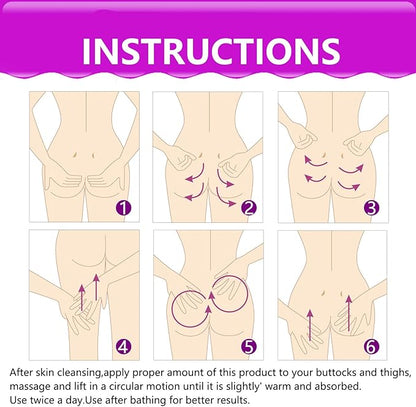 INSTRUCTIONS

1

2

3

4

5

6

After skin cleansing,apply proper amount of this product to your buttocks and thighs, massage and lift in a circular motion until it is slightly' warm and absorbed.
Use twice a day.Use after bathing for better results.