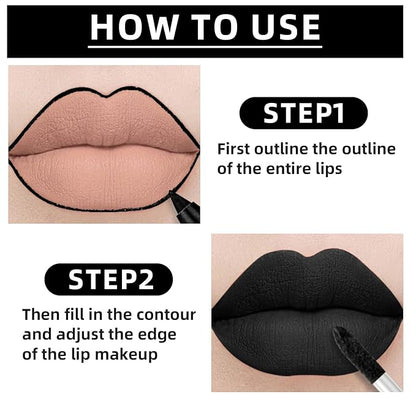 HOW TO USE

STEP1

First outline the outline of the entire lips

STEP2

Then fill in the contour and adjust the edge of the lip makeup