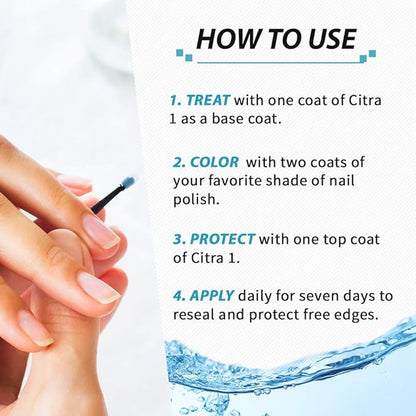 HOW TO USE

1. TREAT with one coat of Citra 1 as a base coat.

2. COLOR with two coats of your favorite shade of nail polish.

3. PROTECT with one top coat of Citra 1.

4. APPLY daily for seven days to reseal and protect free edges.