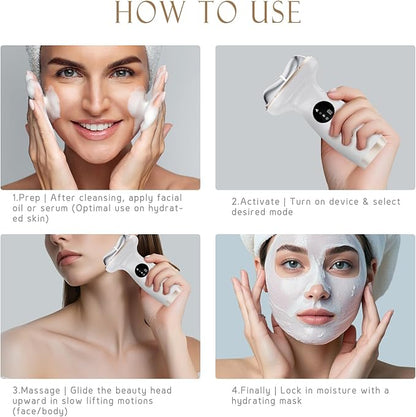 HOW TO USE

1.Prep | After cleansing, apply facial oil or serum (Optimal use on hydrated skin)

2.Activate | Turn on device & select desired mode

3.Massage | Glide the beauty head upward in slow lifting motions (face/body)

4.Finally | Lock in moisture with a hydrating mask