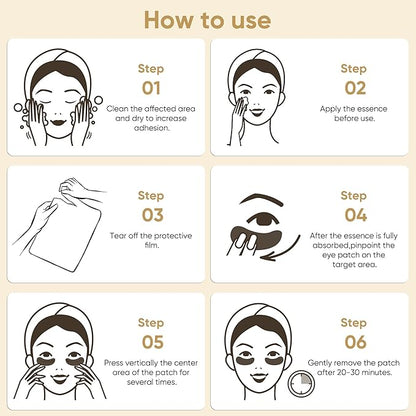 How to use

Step
01
Clean the affected area and dry to increase adhesion.

Step
02
Apply the essence before use.

Step
03
Tear off the protective film.

Step
04
After the essence is fully absorbed,pinpoint the eye patch on the target area.

Step
05
Press vertically the center area of the patch for several times.

Step
06
Gently remove the patch after 20-30 minutes.