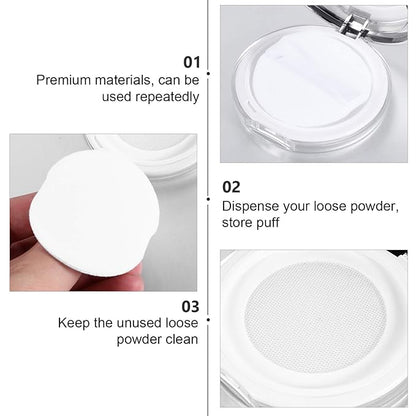 01
Premium materials, can be used repeatedly

02
Dispense your loose powder, store puff

03
Keep the unused loose powder clean