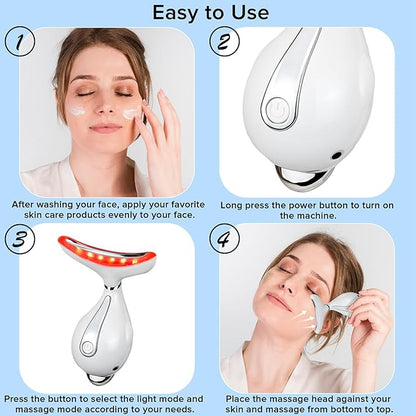 Easy to Use

1

After washing your face, apply your favorite skin care products evenly to your face.

2

Long press the power button to turn on the machine.

3

Press the button to select the light mode and massage mode according to your needs.

4

Place the massage head against your skin and massage from bottom to top.