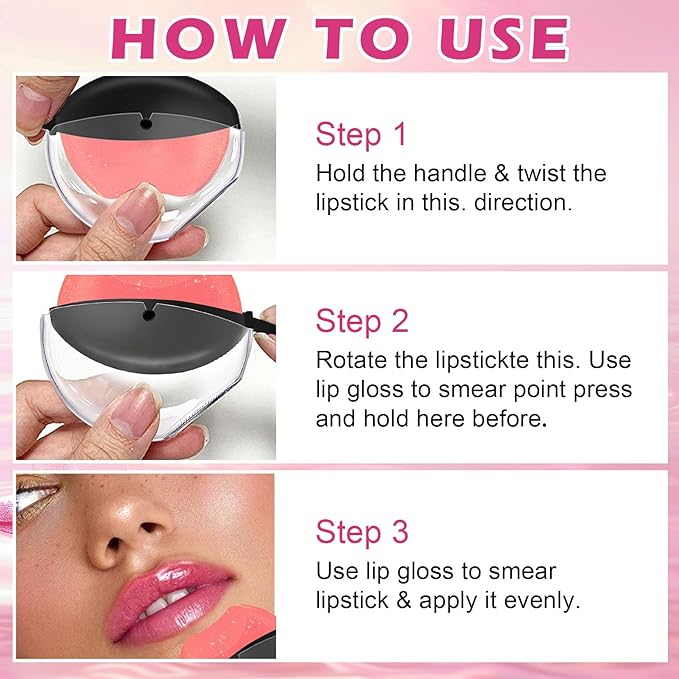 HOW TO USE

Step 1
Hold the handle & twist the lipstick in this. direction.

Step 2
Rotate the lipstickte this. Use lip gloss to smear point press and hold here before.

Step 3
Use lip gloss to smear lipstick & apply it evenly.