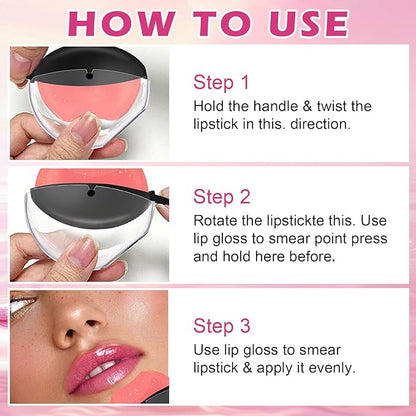 HOW TO USE

Step 1
Hold the handle & twist the lipstick in this. direction.

Step 2
Rotate the lipstickte this. Use lip gloss to smear point press and hold here before.

Step 3
Use lip gloss to smear lipstick & apply it evenly.