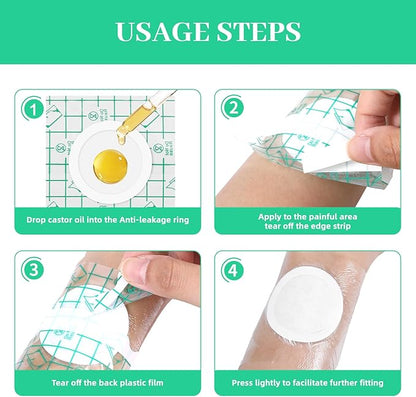 USAGE STEPS

1

Drop castor oil into the Anti-leakage ring

2

Apply to the painful area tear off the edge strip

3

Tear off the back plastic film

4

Press lightly to facilitate further fitting