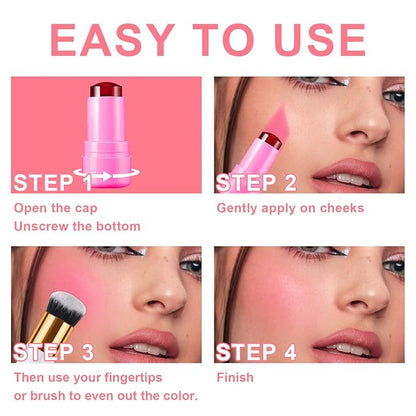 EASY TO USE

STEP 1

Open the cap
Unscrew the bottom

STEP 2

Gently apply on cheeks

STEP 3

Then use your fingertips or brush to even out the color.

STEP 4

Finish