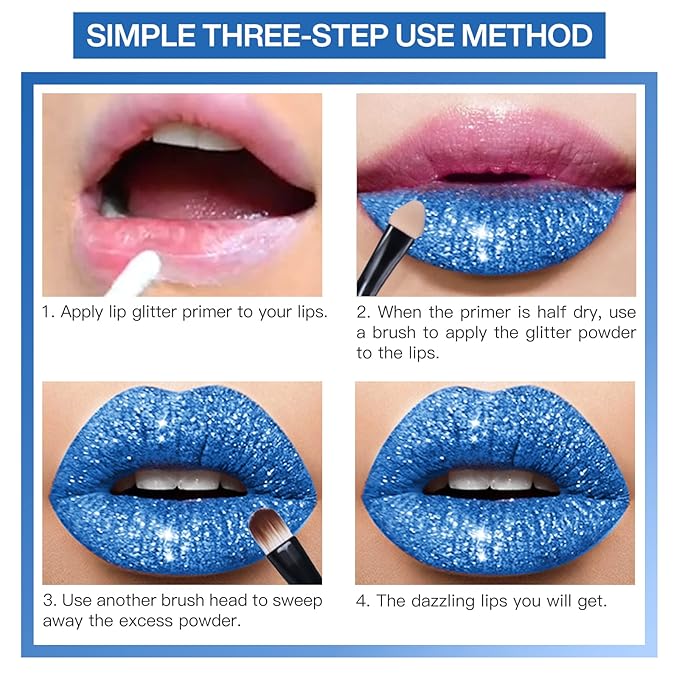 SIMPLE THREE-STEP USE METHOD

1. Apply lip glitter primer to your lips.

2. When the primer is half dry, use a brush to apply the glitter powder to the lips.

3. Use another brush head to sweep away the excess powder.

4. The dazzling lips you will get.